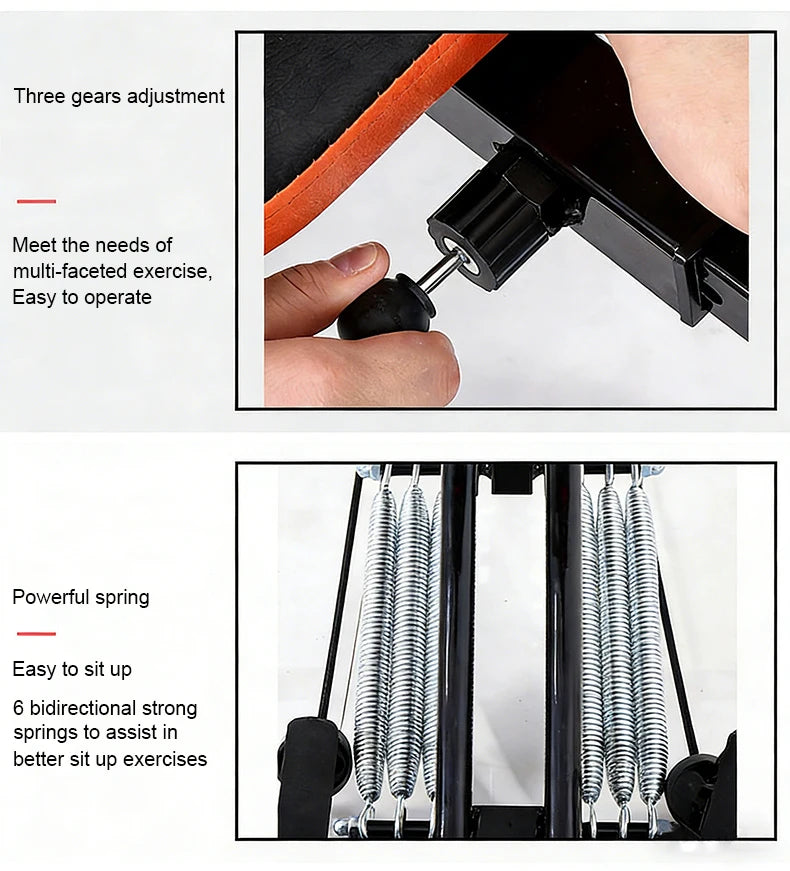 Three gears adjustment

Meet the needs of multi-faceted exercise, Easy to operate

Powerful spring

Easy to sit up

6 bidirectional strong springs to assist in better sit up exercises